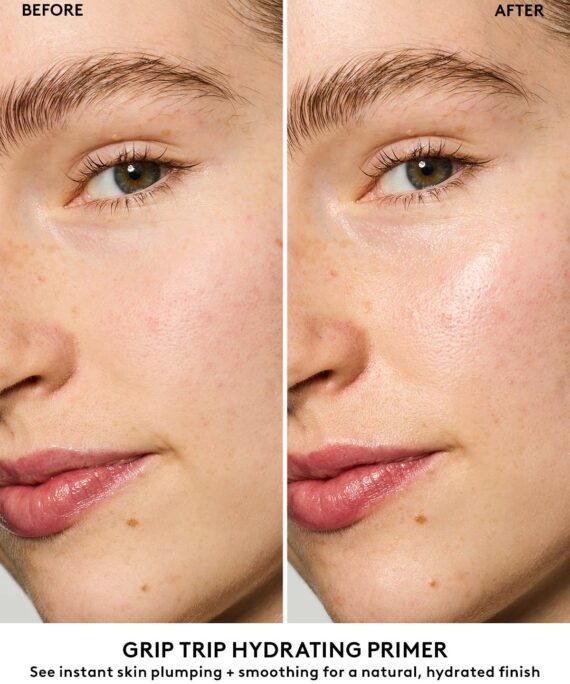 BEFORE

AFTER

GRIP TRIP HYDRATING PRIMER
See instant skin plumping + smoothing for a natural, hydrated finish